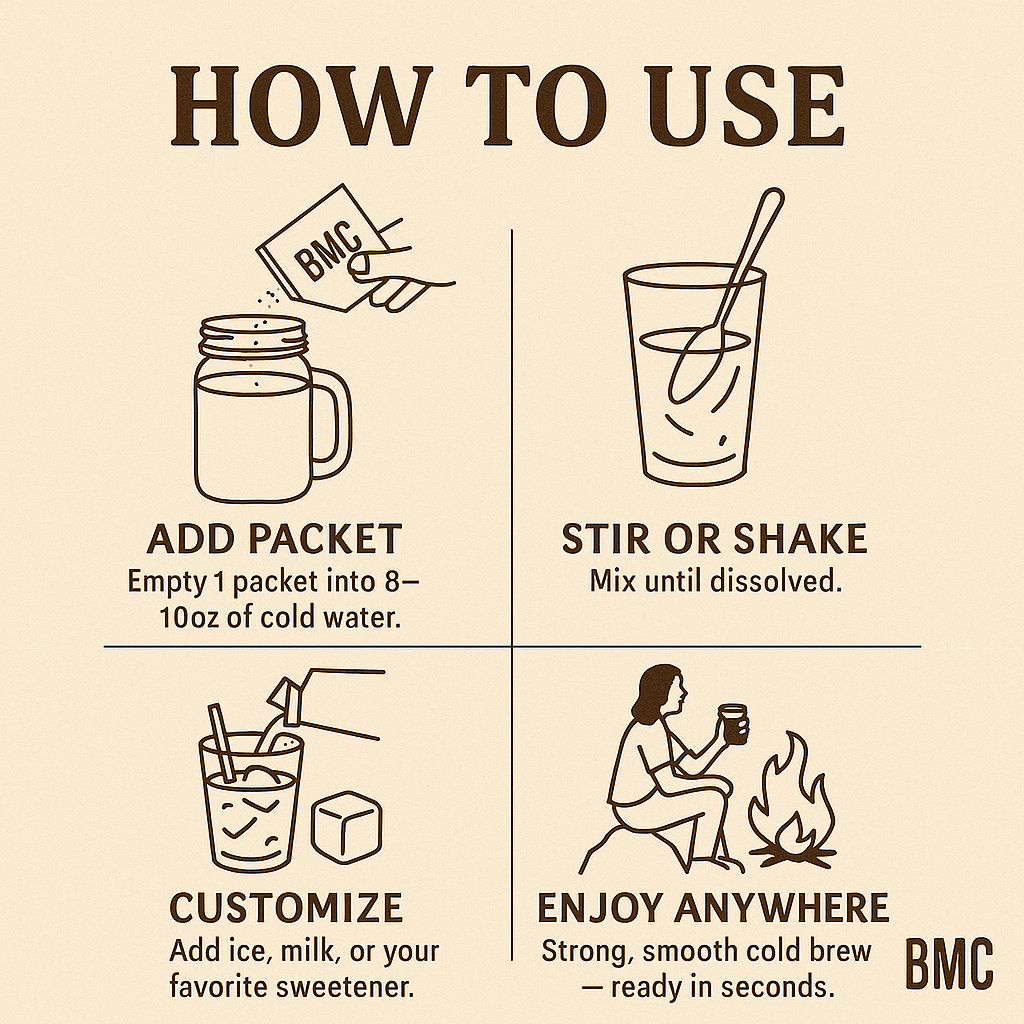 HOW TO USE

BMC

ADD PACKET
Empty 1 packet into 8–10oz of cold water.

STIR OR SHAKE
Mix until dissolved.

CUSTOMIZE
Add ice, milk, or your favorite sweetener.

ENJOY ANYWHERE
Strong, smooth cold brew — ready in seconds.

BMC